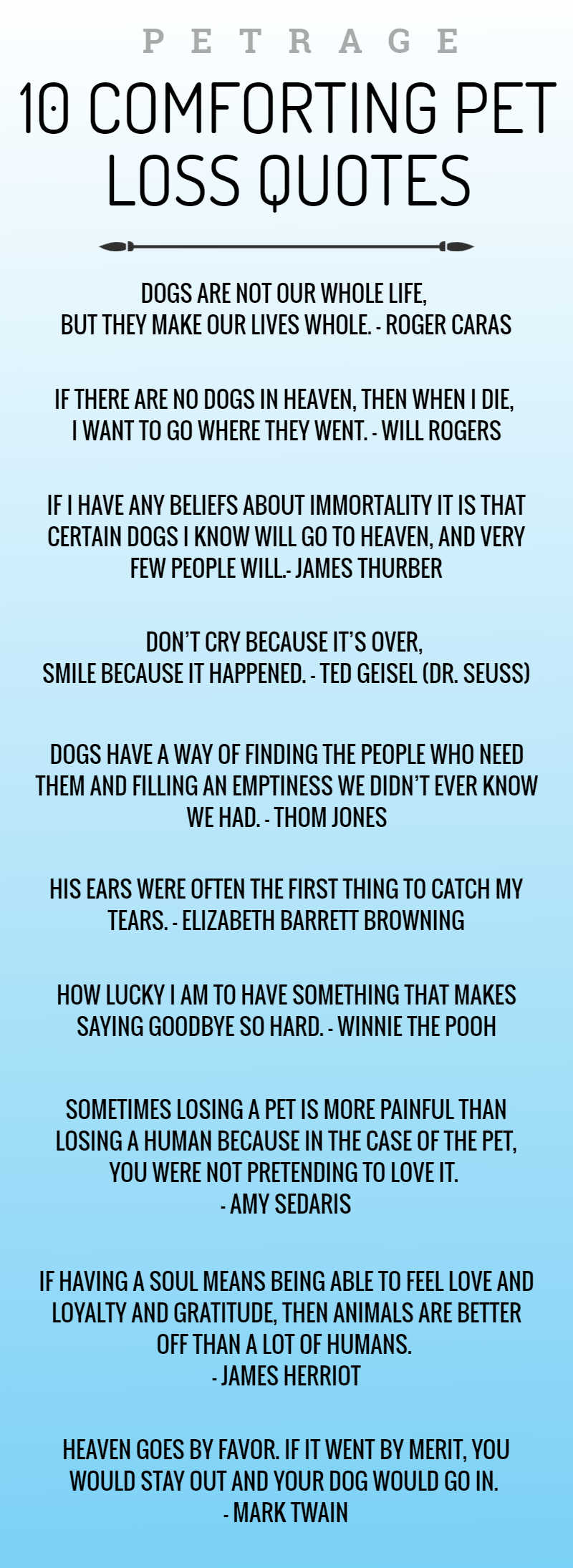 PETRAGE

10 COMFORTING PET LOSS QUOTES

DOGS ARE NOT OUR WHOLE LIFE, BUT THEY MAKE OUR LIVES WHOLE. - ROGER CARAS

IF THERE ARE NO DOGS IN HEAVEN, THEN WHEN I DIE, I WANT TO GO WHERE THEY WENT. - WILL ROGERS

IF I HAVE ANY BELIEFS ABOUT IMMORTALITY IT IS THAT CERTAIN DOGS I KNOW WILL GO TO HEAVEN, AND VERY FEW PEOPLE WILL.- JAMES THURBER

DON'T CRY BECAUSE IT'S OVER, SMILE BECAUSE IT HAPPENED. - TED GEISEL (DR. SEUSS)

DOGS HAVE A WAY OF FINDING THE PEOPLE WHO NEED THEM AND FILLING AN EMPTINESS WE DIDN'T EVER KNOW WE HAD. - THOM JONES

HIS EARS WERE OFTEN THE FIRST THING TO CATCH MY TEARS. - ELIZABETH BARRETT BROWNING

HOW LUCKY I AM TO HAVE SOMETHING THAT MAKES SAYING GOODBYE SO HARD. - WINNIE THE POOH

SOMETIMES LOSING A PET IS MORE PAINFUL THAN LOSING A HUMAN BECAUSE IN THE CASE OF THE PET, YOU WERE NOT PRETENDING TO LOVE IT.
- AMY SEDARIS

IF HAVING A SOUL MEANS BEING ABLE TO FEEL LOVE AND LOYALTY AND GRATITUDE, THEN ANIMALS ARE BETTER OFF THAN A LOT OF HUMANS.
- JAMES HERRIOT

HEAVEN GOES BY FAVOR. IF IT WENT BY MERIT, YOU WOULD STAY OUT AND YOUR DOG WOULD GO IN.
- MARK TWAIN