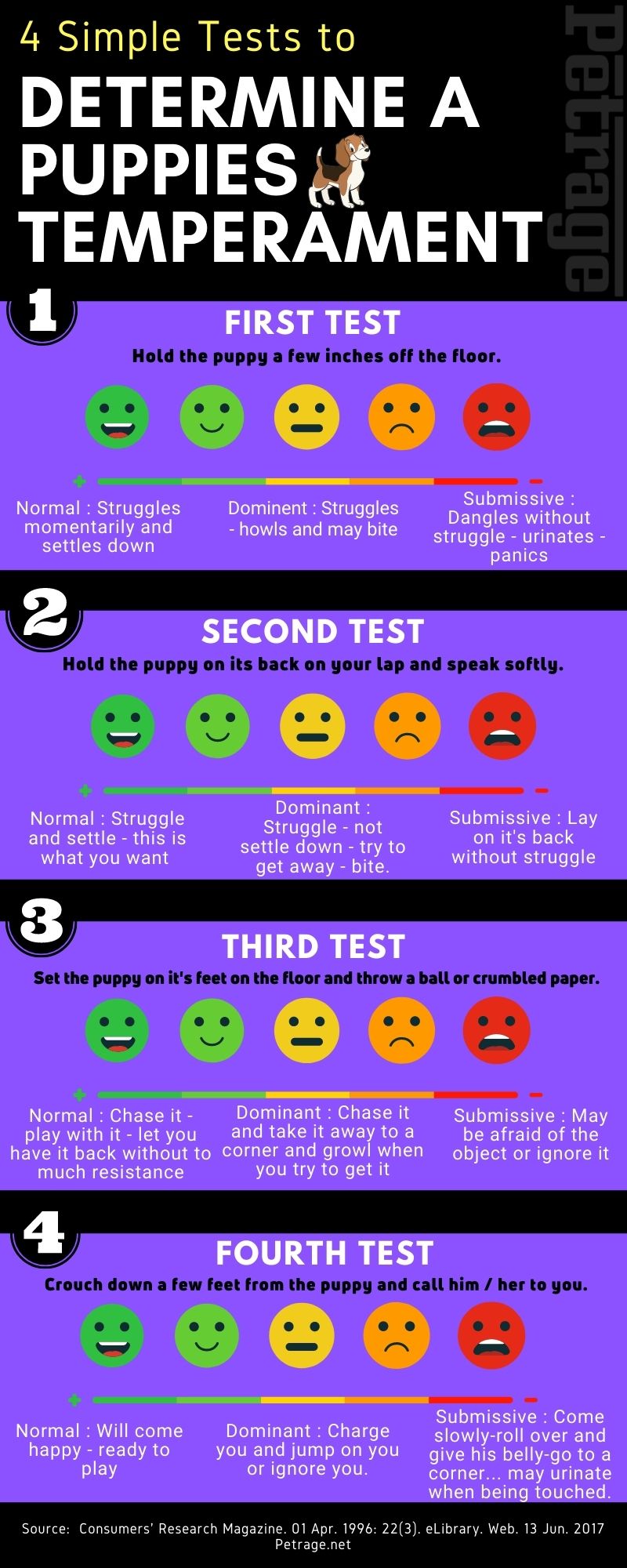 4 Simple Tests to

DETERMINE A PUPPIES TEMPERAMENT

Petrage

1

FIRST TEST

Hold the puppy a few inches off the floor.

+ -

Normal : Struggles momentarily and settles down

Dominent : Struggles - howls and may bite

Submissive : Dangles without struggle - urinates - panics

2

SECOND TEST

Hold the puppy on its back on your lap and speak softly.

+ -

Normal : Struggle and settle - this is what you want

Dominant : Struggle - not settle down - try to get away - bite.

Submissive : Lay on it's back without struggle

3

THIRD TEST

Set the puppy on it's feet on the floor and throw a ball or crumbled paper.

+ -

Normal : Chase it - play with it - let you have it back without to much resistance

Dominant : Chase it and take it away to a corner and growl when you try to get it

Submissive : May be afraid of the object or ignore it

4

FOURTH TEST

Crouch down a few feet from the puppy and call him / her to you.

+ -

Normal : Will come happy - ready to play

Dominant : Charge you and jump on you or ignore you.

Submissive : Come slowly-roll over and give his belly-go to a corner... may urinate when being touched.

Source: Consumers' Research Magazine. 01 Apr. 1996: 22(3). eLibrary. Web. 13 Jun. 2017
Petrage.net