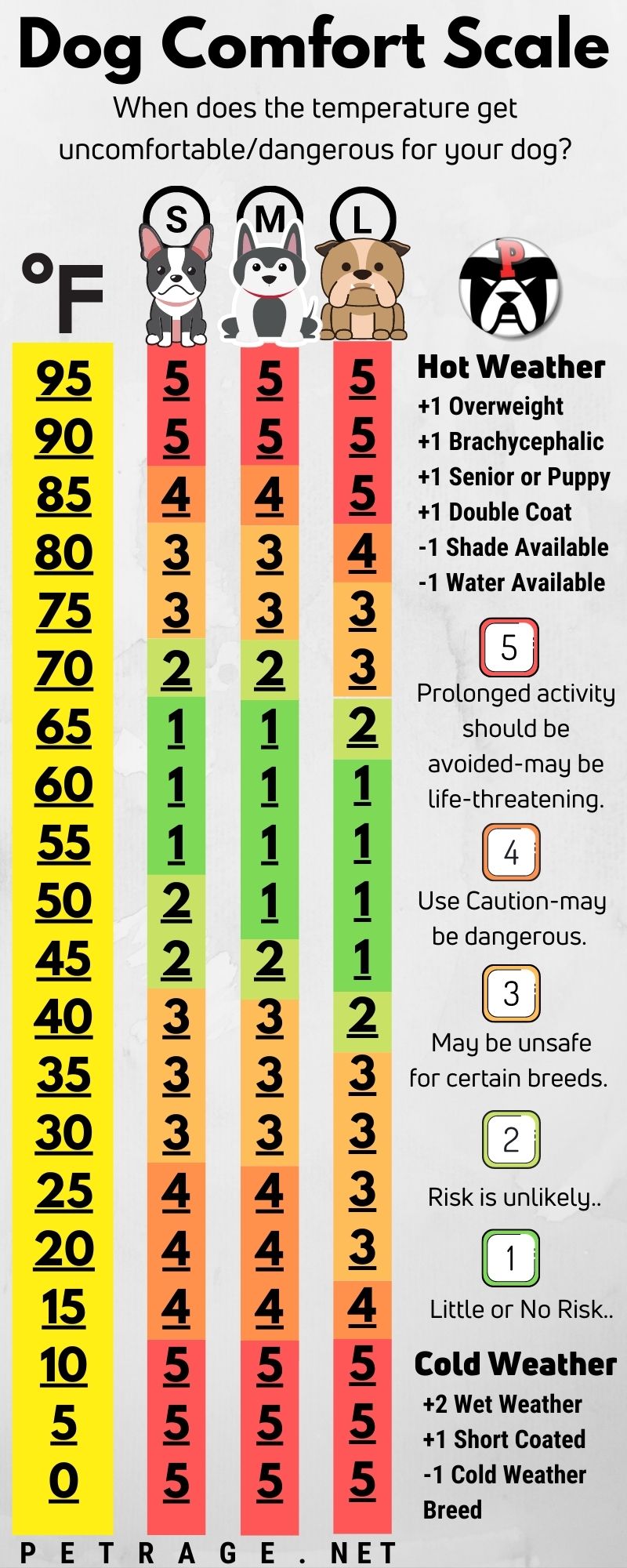 Dog Comfort Scale

When does the temperature get uncomfortable/dangerous for your dog?

| °F | S | M | L |
|---|---|---|---|
| 95 | 5 | 5 | 5 |
| 90 | 5 | 5 | 5 |
| 85 | 4 | 4 | 5 |
| 80 | 3 | 3 | 4 |
| 75 | 3 | 3 | 3 |
| 70 | 2 | 2 | 3 |
| 65 | 1 | 1 | 2 |
| 60 | 1 | 1 | 1 |
| 55 | 1 | 1 | 1 |
| 50 | 2 | 1 | 1 |
| 45 | 2 | 2 | 1 |
| 40 | 3 | 3 | 2 |
| 35 | 3 | 3 | 3 |
| 30 | 3 | 3 | 3 |
| 25 | 4 | 4 | 3 |
| 20 | 4 | 4 | 3 |
| 15 | 4 | 4 | 4 |
| 10 | 5 | 5 | 5 |
| 5 | 5 | 5 | 5 |
| 0 | 5 | 5 | 5 |

P

Hot Weather
+1 Overweight
+1 Brachycephalic
+1 Senior or Puppy
+1 Double Coat
-1 Shade Available
-1 Water Available

5
Prolonged activity should be avoided-may be life-threatening.

4
Use Caution-may be dangerous.

3
May be unsafe for certain breeds.

2
Risk is unlikely..

1
Little or No Risk..

Cold Weather
+2 Wet Weather
+1 Short Coated
-1 Cold Weather Breed

PETRAGE.NET