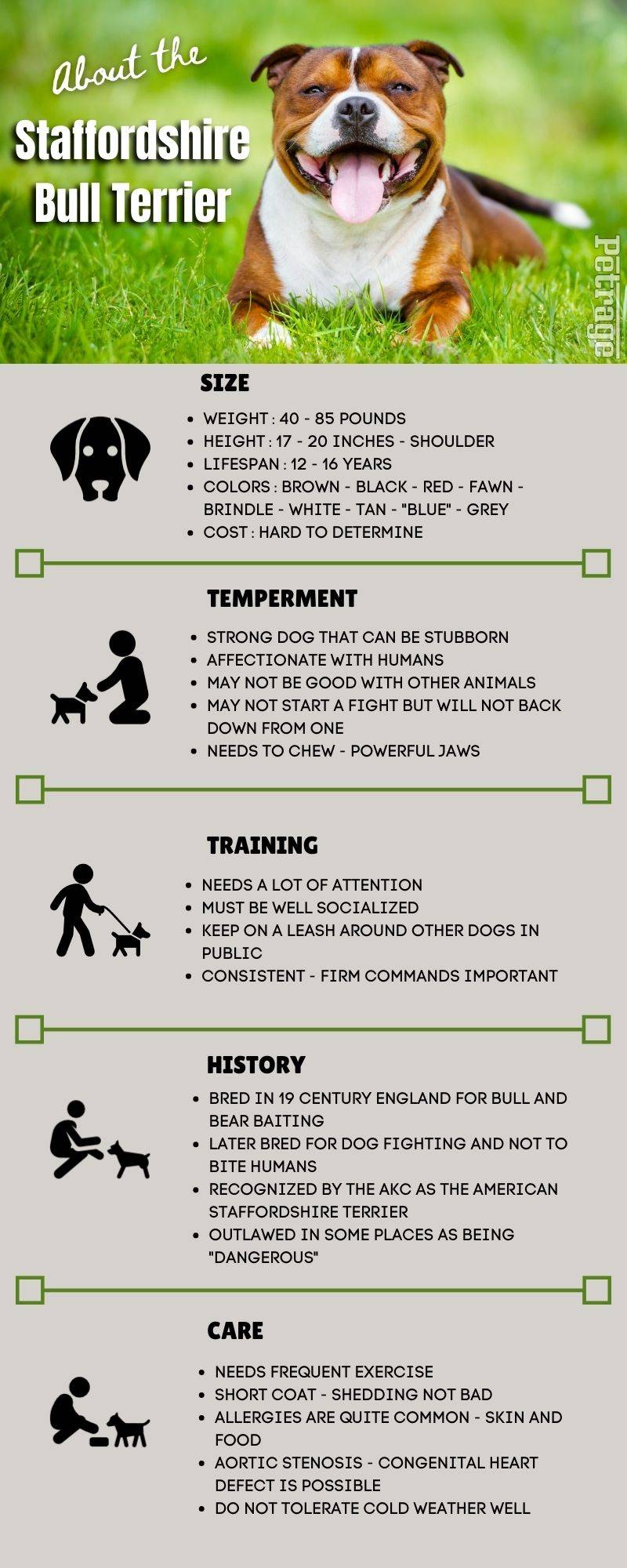 About the
Staffordshire
Bull Terrier

Petrage

SIZE

- WEIGHT : 40 - 85 POUNDS
- HEIGHT : 17 - 20 INCHES - SHOULDER
- LIFESPAN : 12 - 16 YEARS
- COLORS : BROWN - BLACK - RED - FAWN - BRINDLE - WHITE - TAN - "BLUE" - GREY
- COST : HARD TO DETERMINE

TEMPERMENT

- STRONG DOG THAT CAN BE STUBBORN
- AFFECTIONATE WITH HUMANS
- MAY NOT BE GOOD WITH OTHER ANIMALS
- MAY NOT START A FIGHT BUT WILL NOT BACK DOWN FROM ONE
- NEEDS TO CHEW - POWERFUL JAWS

TRAINING

- NEEDS A LOT OF ATTENTION
- MUST BE WELL SOCIALIZED
- KEEP ON A LEASH AROUND OTHER DOGS IN PUBLIC
- CONSISTENT - FIRM COMMANDS IMPORTANT

HISTORY

- BRED IN 19 CENTURY ENGLAND FOR BULL AND BEAR BAITING
- LATER BRED FOR DOG FIGHTING AND NOT TO BITE HUMANS
- RECOGNIZED BY THE AKC AS THE AMERICAN STAFFORDSHIRE TERRIER
- OUTLAWED IN SOME PLACES AS BEING "DANGEROUS"

CARE

- NEEDS FREQUENT EXERCISE
- SHORT COAT - SHEDDING NOT BAD
- ALLERGIES ARE QUITE COMMON - SKIN AND FOOD
- AORTIC STENOSIS - CONGENITAL HEART DEFECT IS POSSIBLE
- DO NOT TOLERATE COLD WEATHER WELL